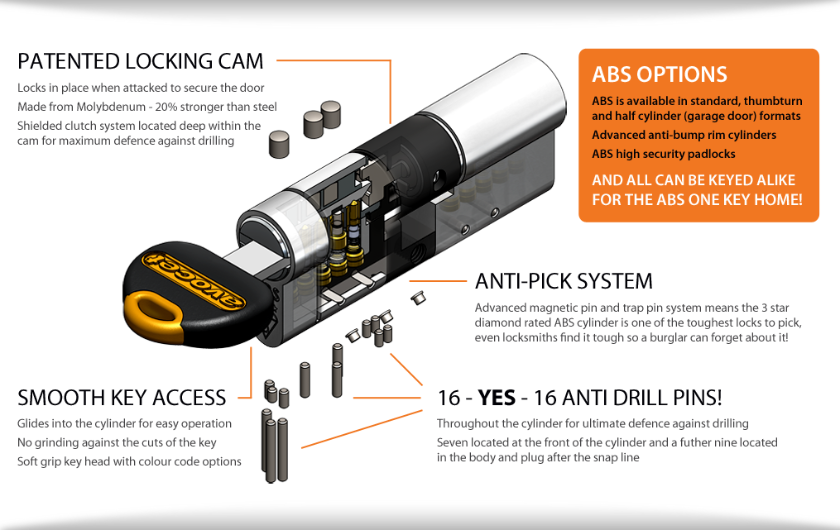 PATENTED LOCKING CAM

Locks in place when attacked to secure the door

Made from Molybdenum - 20% stronger than steel

Shielded clutch system located deep within the cam for maximum defence against drilling

ABS OPTIONS

ABS is available in standard, thumbturn and half cylinder (garage door) formats

Advanced anti-bump rim cylinders

ABS high security padlocks

AND ALL CAN BE KEYED ALIKE FOR THE ABS ONE KEY HOME!

avocet

ANTI-PICK SYSTEM

Advanced magnetic pin and trap pin system means the 3 star diamond rated ABS cylinder is one of the toughest locks to pick, even locksmiths find it tough so a burglar can forget about it!

SMOOTH KEY ACCESS

Glides into the cylinder for easy operation

No grinding against the cuts of the key

Soft grip key head with colour code options

16 - YES - 16 ANTI DRILL PINS!

Throughout the cylinder for ultimate defence against drilling

Seven located at the front of the cylinder and a futher nine located in the body and plug after the snap line